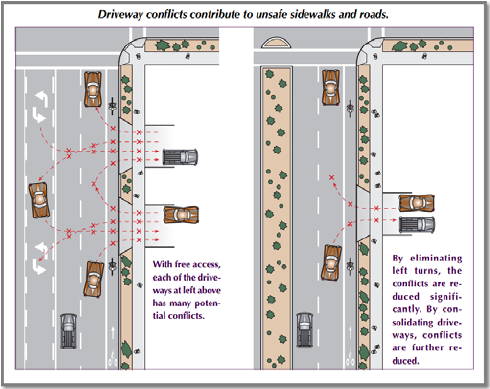 Driveway conflicts contribute to unsafe sidewalks and roads.

With free access, each of the driveways at left above has many potential conflicts.

By eliminating left turns, the conflicts are reduced significantly. By consolidating driveways, conflicts are further reduced.