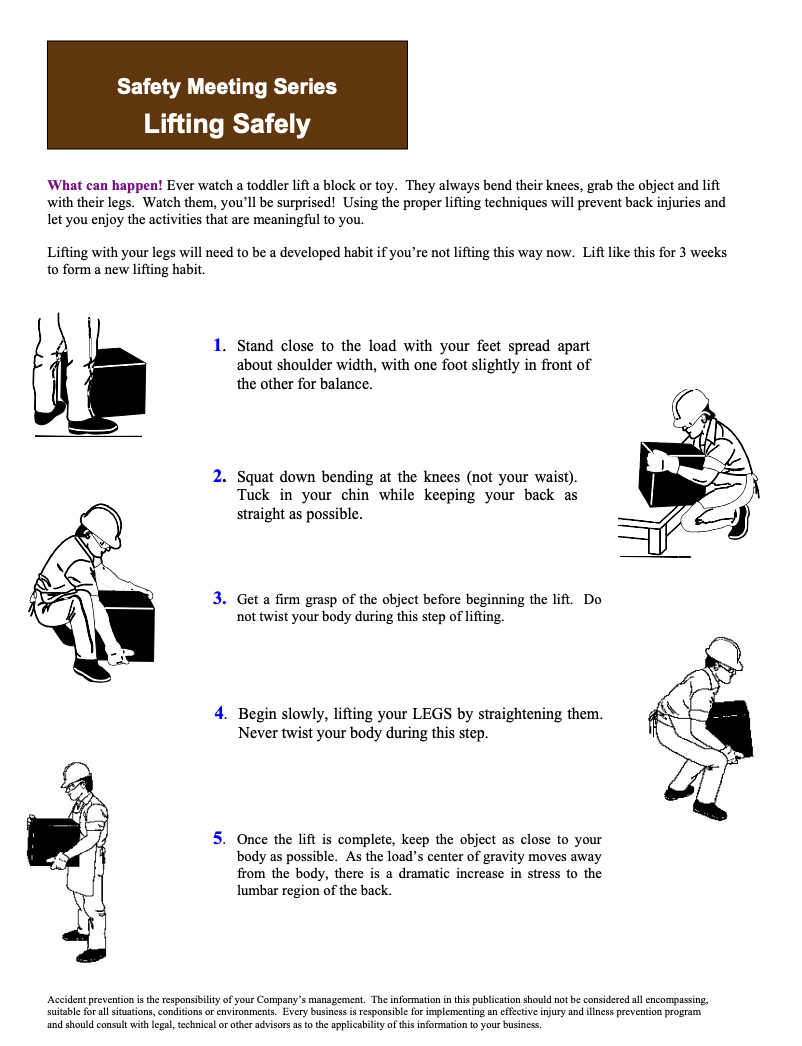 Safety Meeting Series
Lifting Safely

What can happen! Ever watch a toddler lift a block or toy. They always bend their knees, grab the object and lift with their legs. Watch them, you'll be surprised! Using the proper lifting techniques will prevent back injuries and let you enjoy the activities that are meaningful to you.

Lifting with your legs will need to be a developed habit if you're not lifting this way now. Lift like this for 3 weeks to form a new lifting habit.

1. Stand close to the load with your feet spread apart about shoulder width, with one foot slightly in front of the other for balance.

2. Squat down bending at the knees (not your waist). Tuck in your chin while keeping your back as straight as possible.

3. Get a firm grasp of the object before beginning the lift. Do not twist your body during this step of lifting.

4. Begin slowly, lifting your LEGS by straightening them. Never twist your body during this step.

5. Once the lift is complete, keep the object as close to your body as possible. As the load's center of gravity moves away from the body, there is a dramatic increase in stress to the lumbar region of the back.

Accident prevention is the responsibility of your Company's management. The information in this publication should not be considered all encompassing, suitable for all situations, conditions or environments. Every business is responsible for implementing an effective injury and illness prevention program and should consult with legal, technical or other advisors as to the applicability of this information to your business.