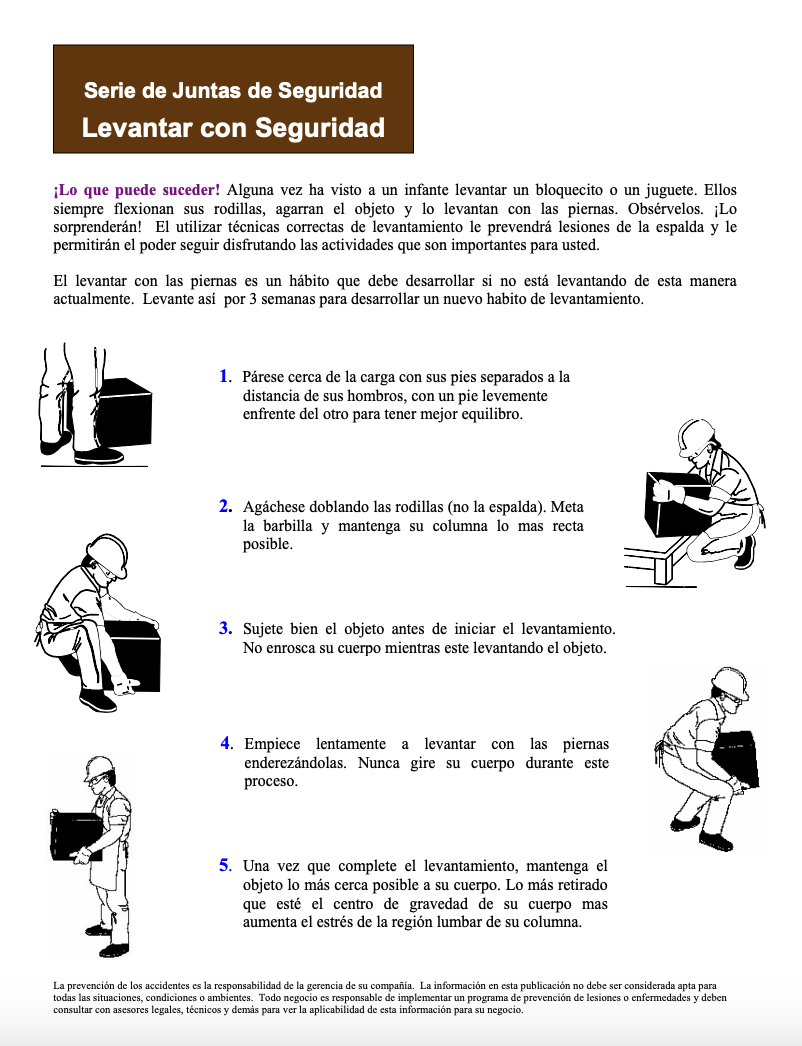 Serie de Juntas de Seguridad
Levantar con Seguridad

¡Lo que puede suceder! Alguna vez ha visto a un infante levantar un bloquecito o un juguete. Ellos siempre flexionan sus rodillas, agarran el objeto y lo levantan con las piernas. Obsérvelos. ¡Lo sorprenderán! El utilizar técnicas correctas de levantamiento le prevendrá lesiones de la espalda y le permitirán el poder seguir disfrutando las actividades que son importantes para usted.

El levantar con las piernas es un hábito que debe desarrollar si no está levantando de esta manera actualmente. Levante así por 3 semanas para desarrollar un nuevo habito de levantamiento.

1. Párese cerca de la carga con sus pies separados a la distancia de sus hombros, con un pie levemente enfrente del otro para tener mejor equilibro.

2. Agáchese doblando las rodillas (no la espalda). Meta la barbilla y mantenga su columna lo mas recta posible.

3. Sujete bien el objeto antes de iniciar el levantamiento. No enrosca su cuerpo mientras este levantando el objeto.

4. Empiece lentamente a levantar con las piernas enderezándolas. Nunca gire su cuerpo durante este proceso.

5. Una vez que complete el levantamiento, mantenga el objeto lo más cerca posible a su cuerpo. Lo más retirado que esté el centro de gravedad de su cuerpo mas aumenta el estrés de la región lumbar de su columna.

La prevención de los accidentes es la responsabilidad de la gerencia de su compañía. La información en esta publicación no debe ser considerada apta para todas las situaciones, condiciones o ambientes. Todo negocio es responsable de implementar un programa de prevención de lesiones o enfermedades y deben consultar con asesores legales, técnicos y demás para ver la aplicabilidad de esta información para su negocio.